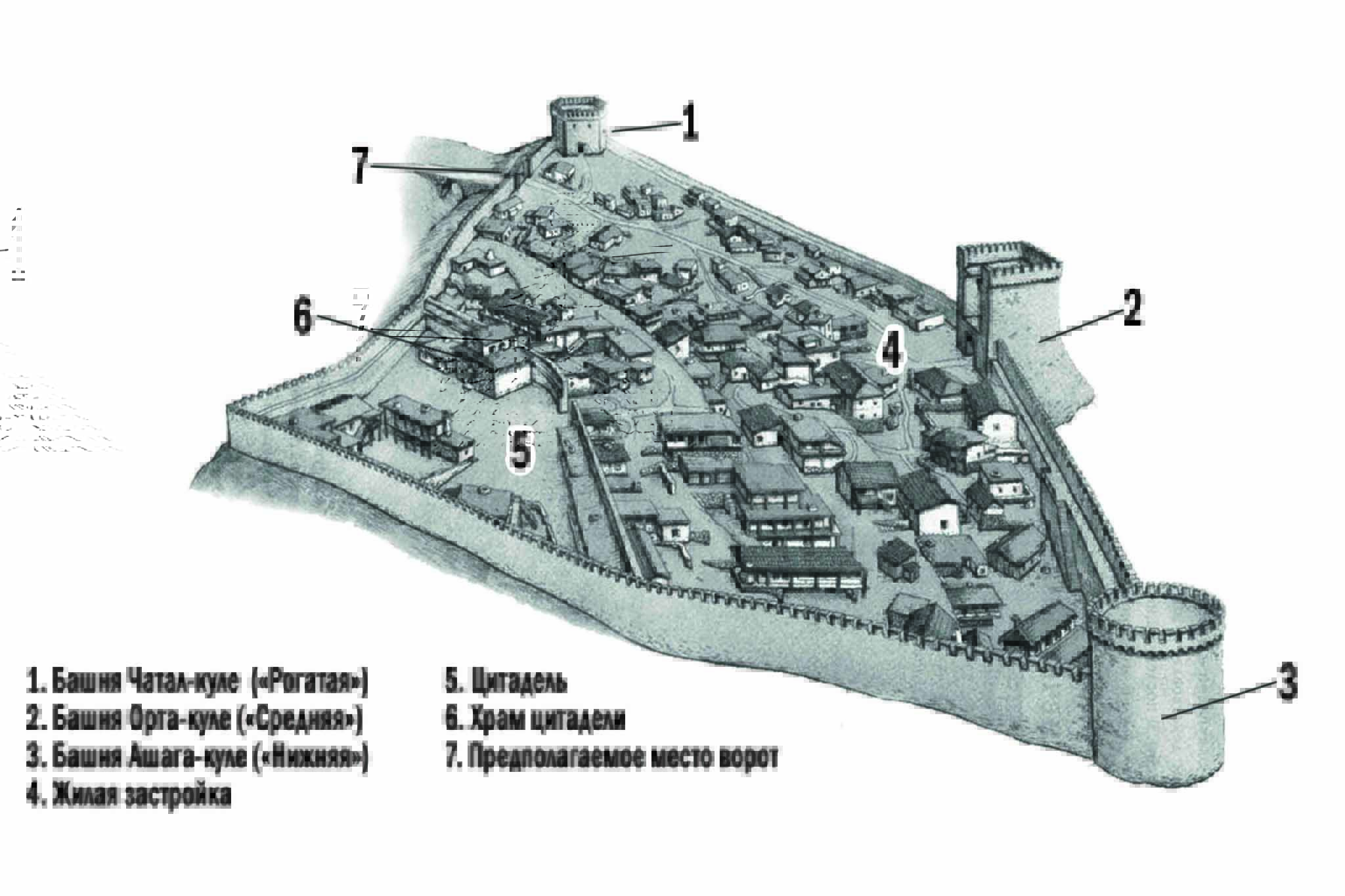 1

7

2

6

4

5

3

1. Башня Чатал-куле («Рогатая»)
2. Башня Орта-куле («Средняя»)
3. Башня Ашага-куле («Нижняя»)
4. Жилая застройка

5. Цитадель
6. Храм цитадели
7. Предполагаемое место ворот